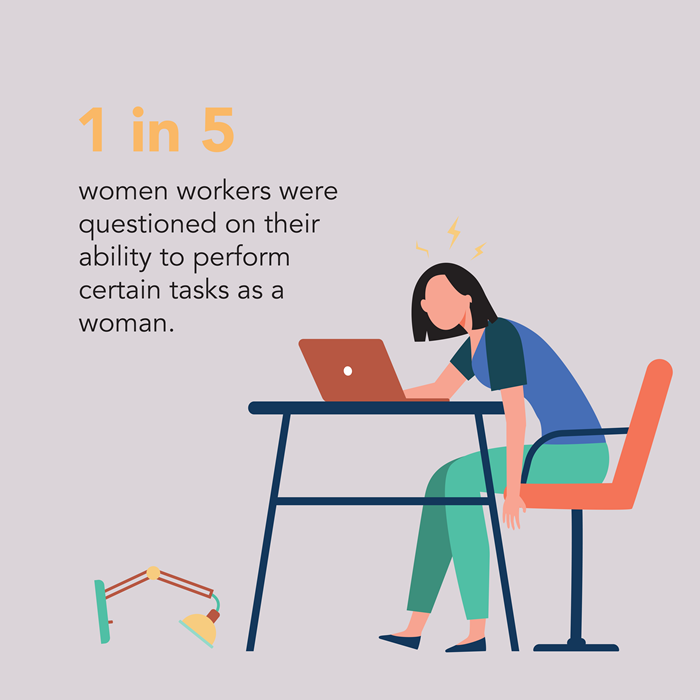 1 in 5

women workers were questioned on their ability to perform certain tasks as a woman.