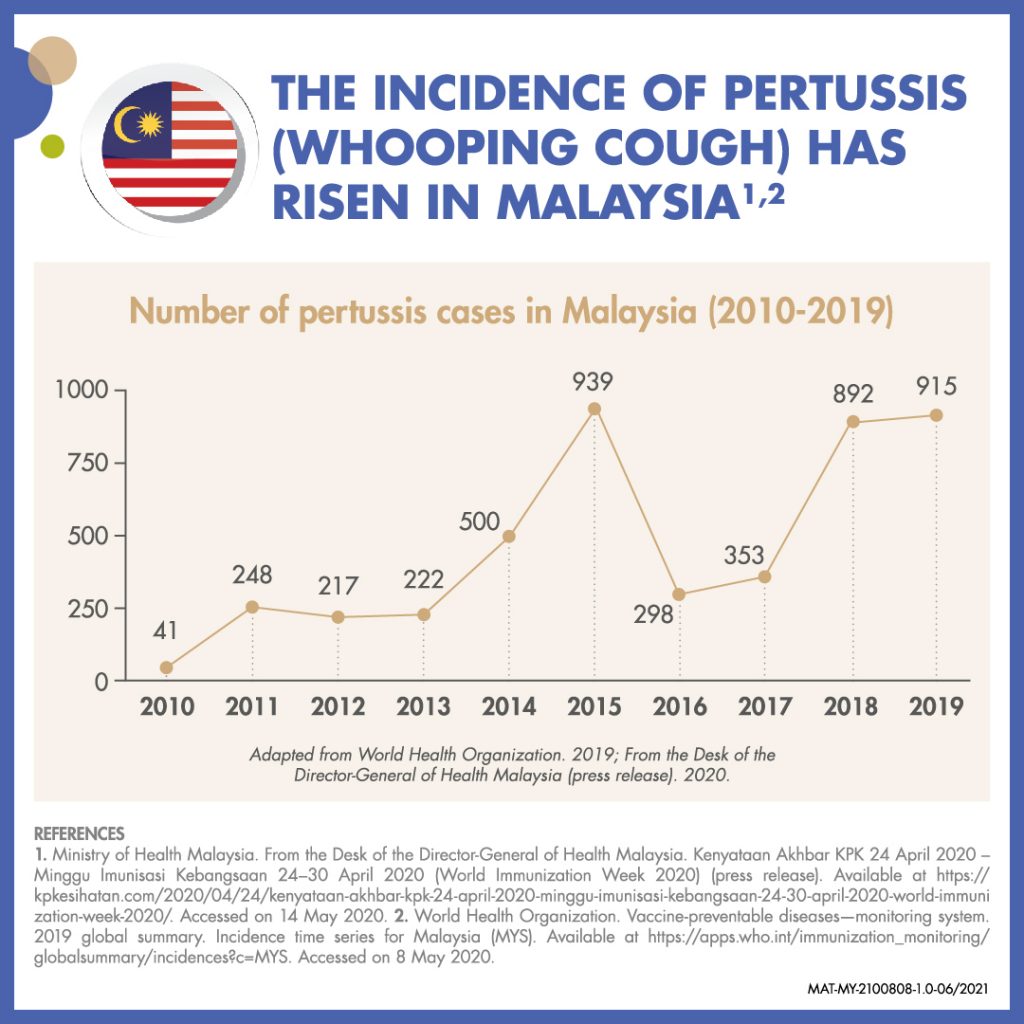 THE INCIDENCE OF PERTUSSIS (WHOOPING COUGH) HAS RISEN IN MALAYSIA$^{1,2}$

Number of pertussis cases in Malaysia (2010-2019)

1000
750
500
250
0

41
248
217
222
500
939
298
353
892
915

2010 2011 2012 2013 2014 2015 2016 2017 2018 2019

Adapted from World Health Organization. 2019; From the Desk of the Director-General of Health Malaysia (press release). 2020.

REFERENCES
1. Ministry of Health Malaysia. From the Desk of the Director-General of Health Malaysia. Kenyataan Akhbar KPK 24 April 2020 – Minggu Imunisasi Kebangsaan 24–30 April 2020 (World Immunization Week 2020) (press release). Available at https://kpkesihatan.com/2020/04/24/kenyataan-akhbar-kpk-24-april-2020-minggu-imunisasi-kebangsaan-24-30-april-2020-world-immunization-week-2020/. Accessed on 14 May 2020. 2. World Health Organization. Vaccine-preventable diseases—monitoring system. 2019 global summary. Incidence time series for Malaysia (MYS). Available at https://apps.who.int/immunization_monitoring/globalsummary/incidences?c=MYS. Accessed on 8 May 2020.

MAT-MY-2100808-1.0-06/2021