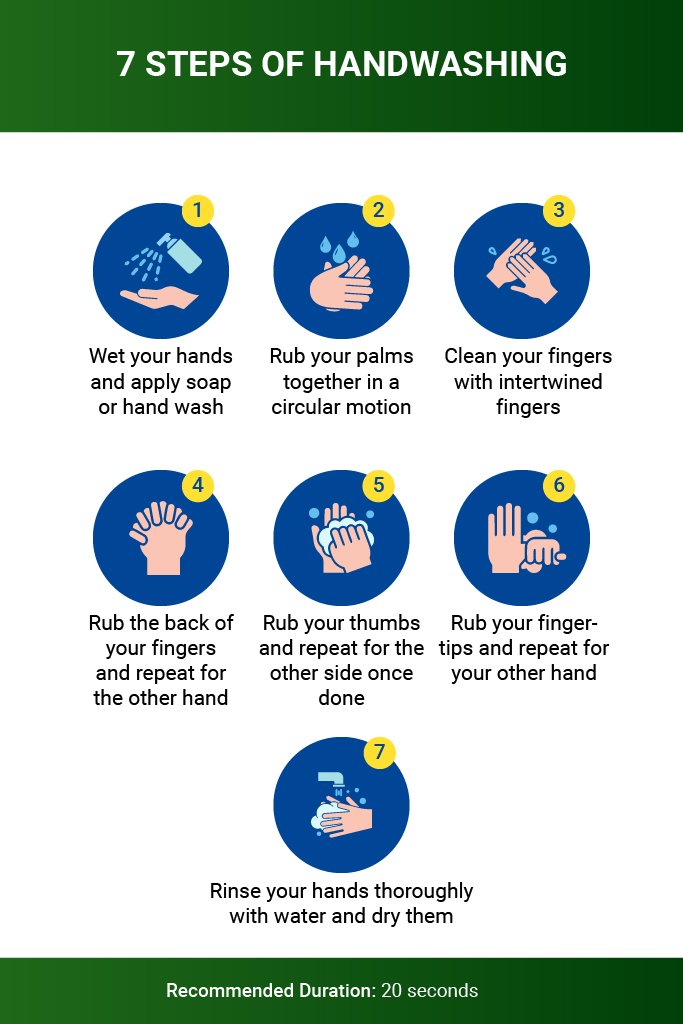 7 STEPS OF HANDWASHING

1
Wet your hands and apply soap or hand wash

2
Rub your palms together in a circular motion

3
Clean your fingers with intertwined fingers

4
Rub the back of your fingers and repeat for the other hand

5
Rub your thumbs and repeat for the other side once done

6
Rub your fingertips and repeat for your other hand

7
Rinse your hands thoroughly with water and dry them

Recommended Duration: 20 seconds